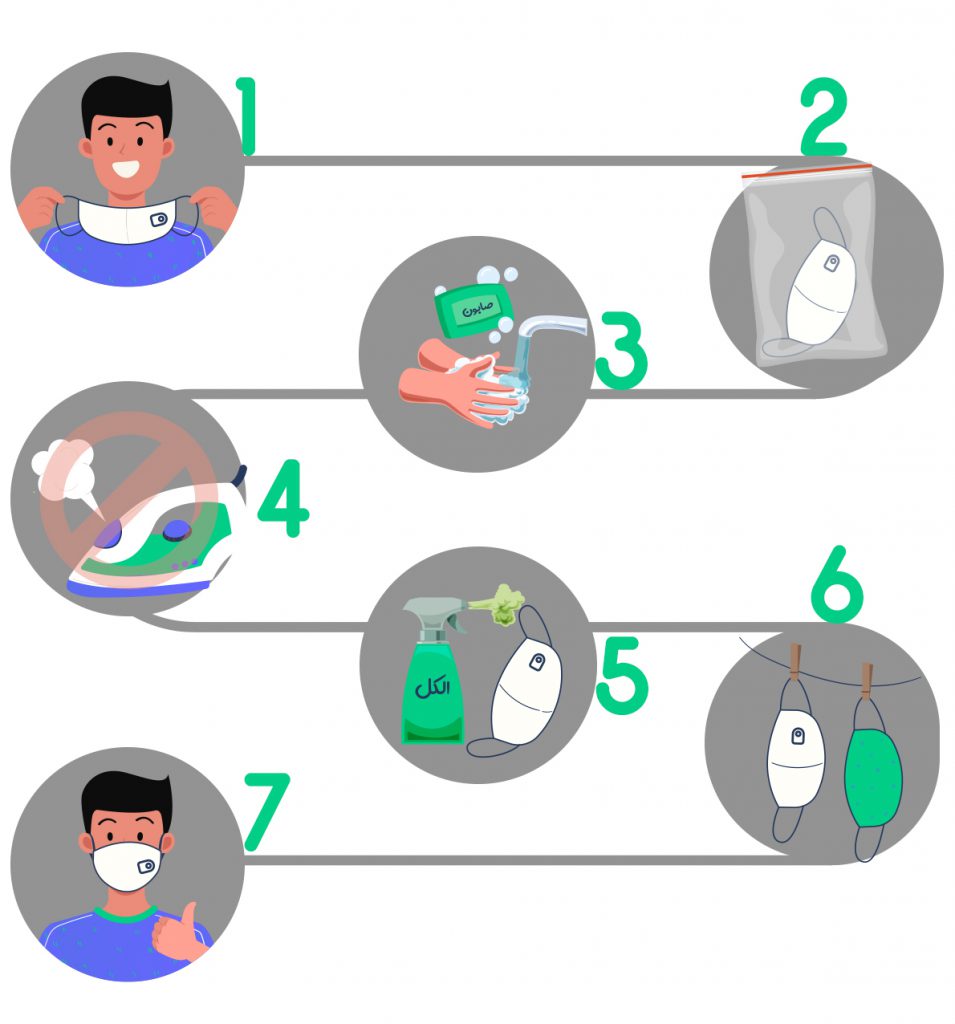 1

2

صابون

3

4

الکل

5

6

7