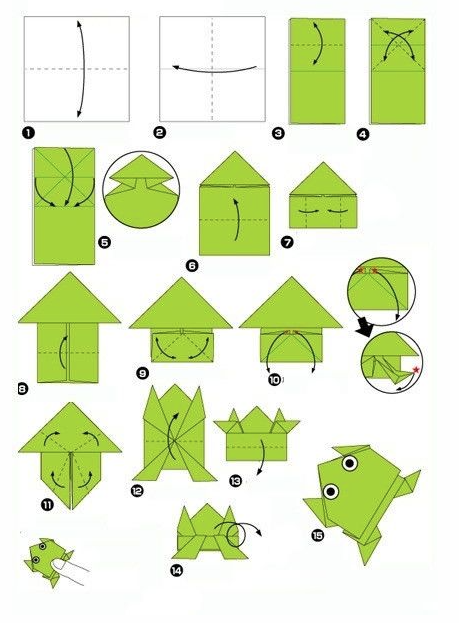 1

2

3

4

5

6

7

8

9

10

11

12

13

14

15